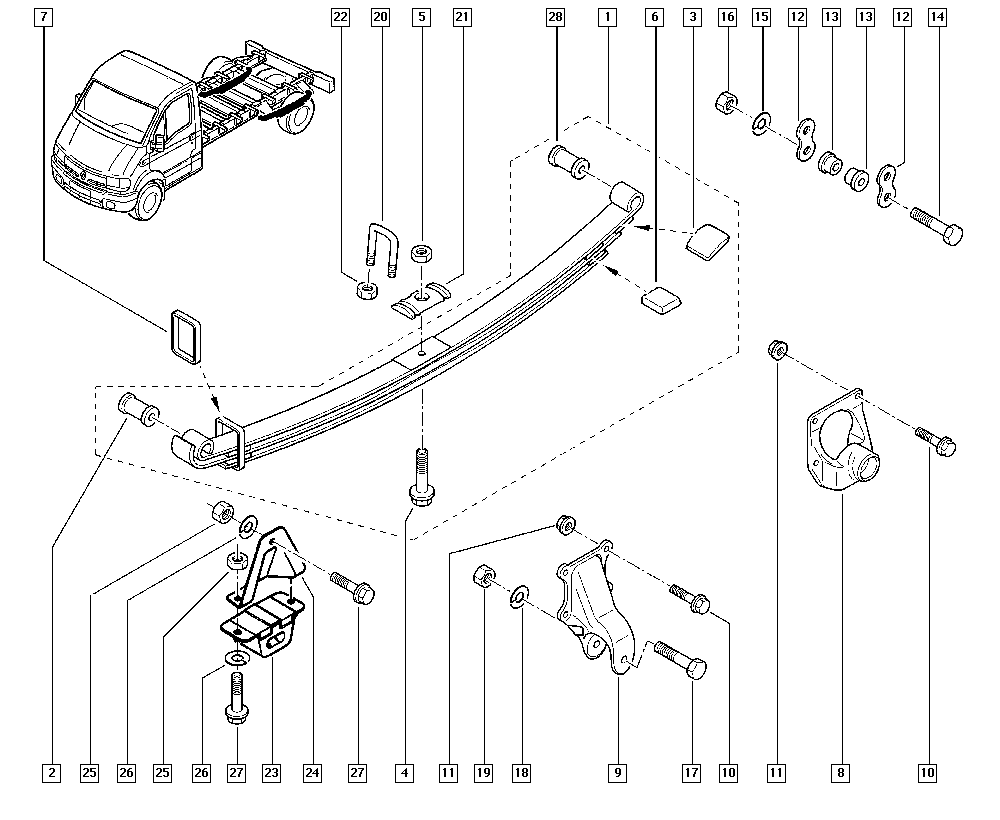 7
22
20
5
21
28
1
6
3
16
15
12
13
13
12
14
2
25
26
25
26
27
23
24
27
4
11
19
18
9
17
10
11
8
10