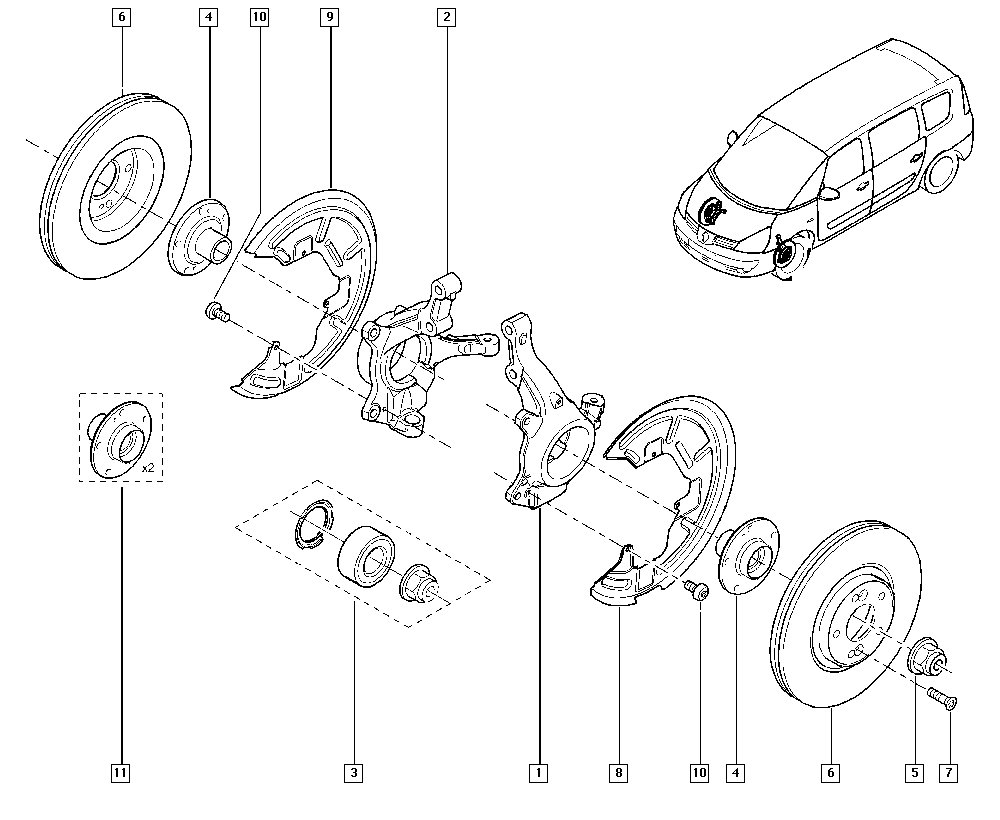 6
4
10
9
2
x2
11
3
1
8
10
4
6
5
7